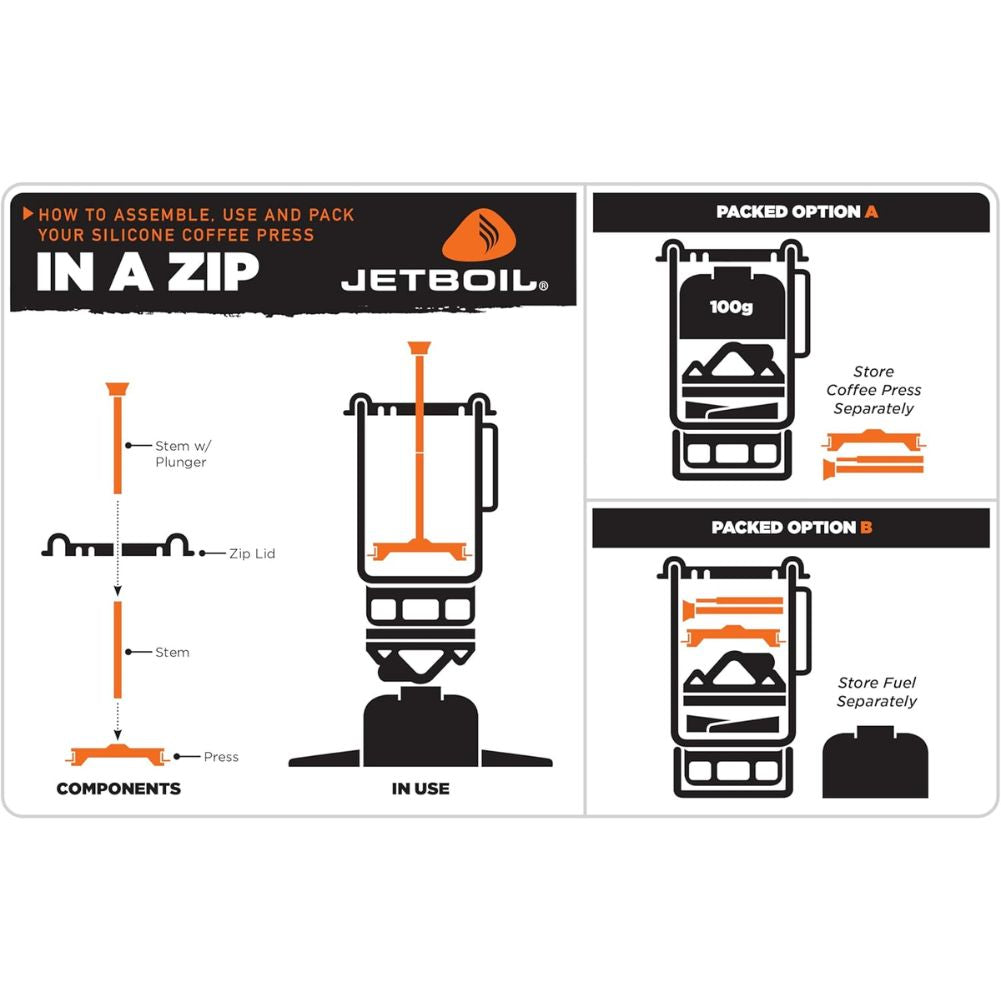 HOW TO ASSEMBLE, USE AND PACK YOUR SILICONE COFFEE PRESS

IN A ZIP

JETBOIL®

Stem w/ Plunger

Zip Lid

Stem

Press

COMPONENTS

IN USE

PACKED OPTION A

100g

Store Coffee Press Separately

PACKED OPTION B

Store Fuel Separately