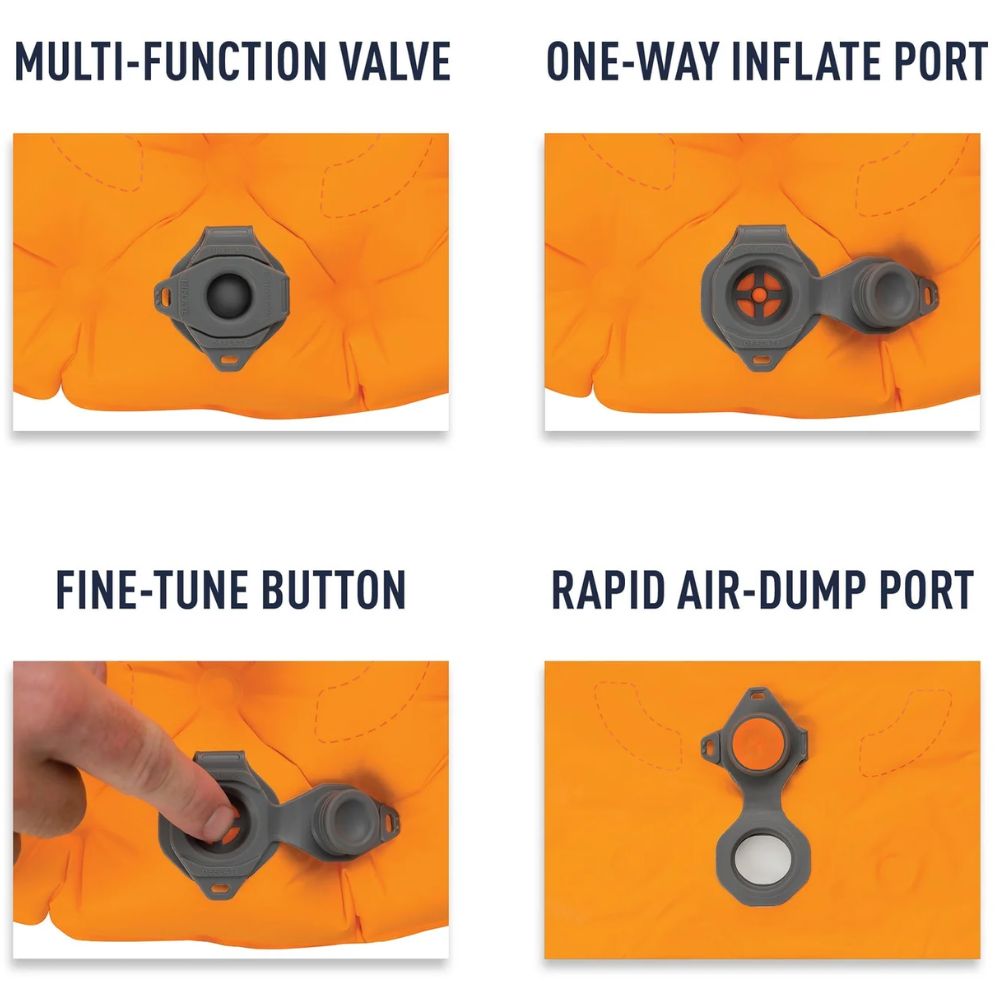 MULTI-FUNCTION VALVE

ONE-WAY INFLATE PORT

FINE-TUNE BUTTON

RAPID AIR-DUMP PORT