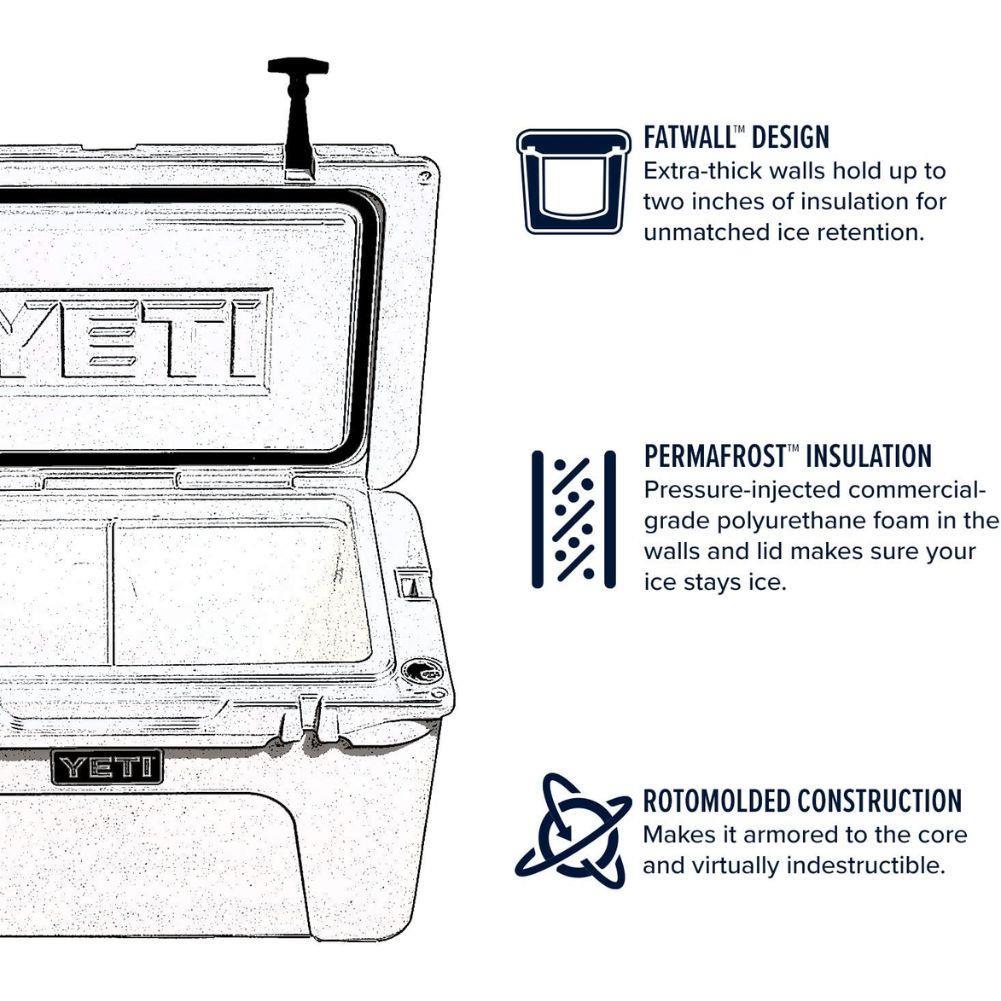 YETI

YETI

FATWALL™ DESIGN
Extra-thick walls hold up to two inches of insulation for unmatched ice retention.

PERMAFROST™ INSULATION
Pressure-injected commercial-grade polyurethane foam in the walls and lid makes sure your ice stays ice.

ROTOMOLDED CONSTRUCTION
Makes it armored to the core and virtually indestructible.