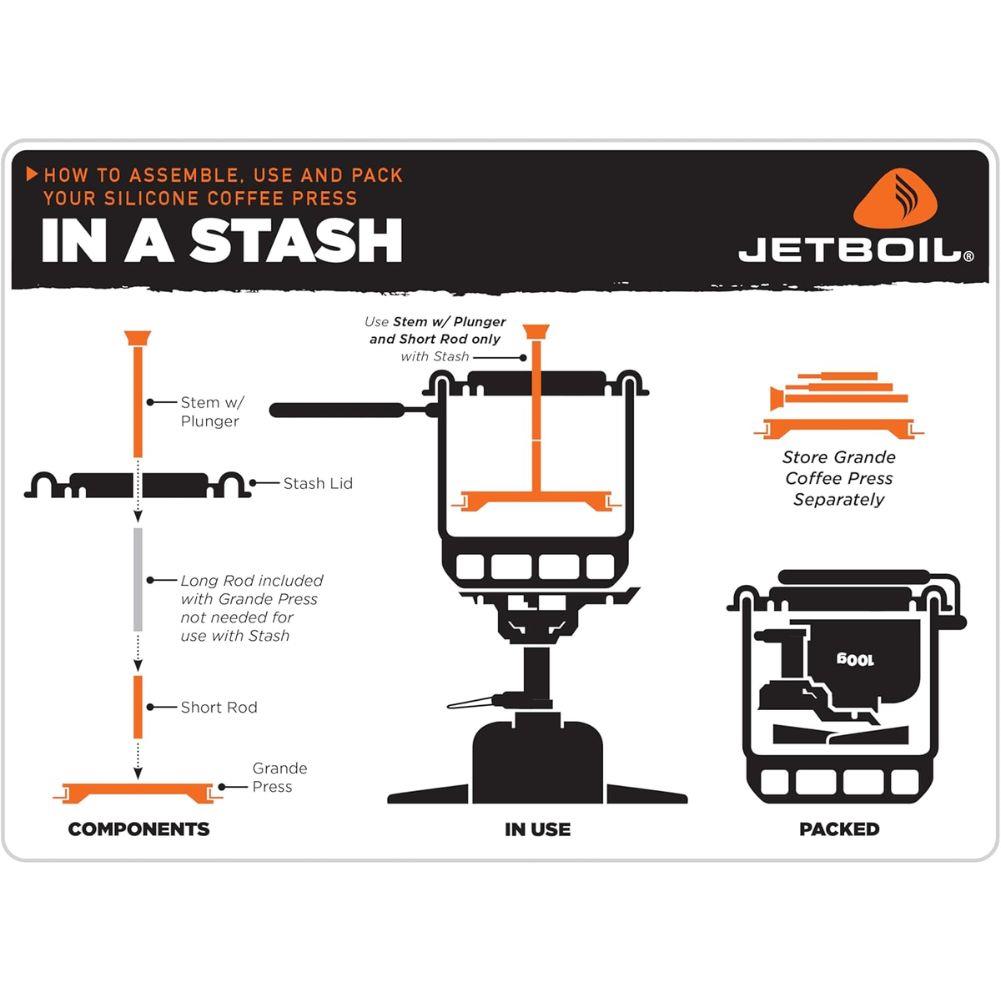 HOW TO ASSEMBLE, USE AND PACK YOUR SILICONE COFFEE PRESS
IN A STASH

JETBOIL®

Stem w/ Plunger

Stash Lid

Long Rod included with Grande Press not needed for use with Stash

Short Rod

Grande Press

COMPONENTS

Use Stem w/ Plunger and Short Rod only with Stash

IN USE

Store Grande Coffee Press Separately

100g

PACKED