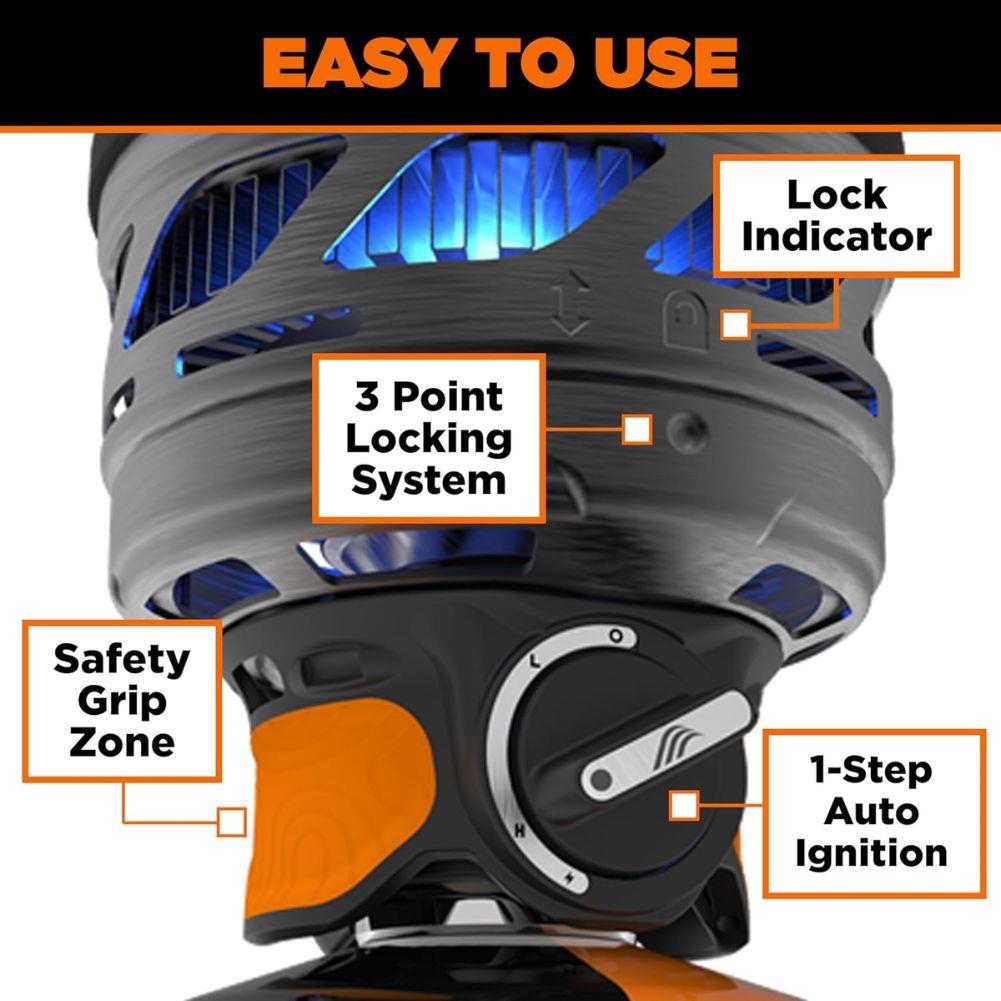 EASY TO USE

Lock Indicator

3 Point Locking System

Safety Grip Zone

L

O

H

1-Step Auto Ignition