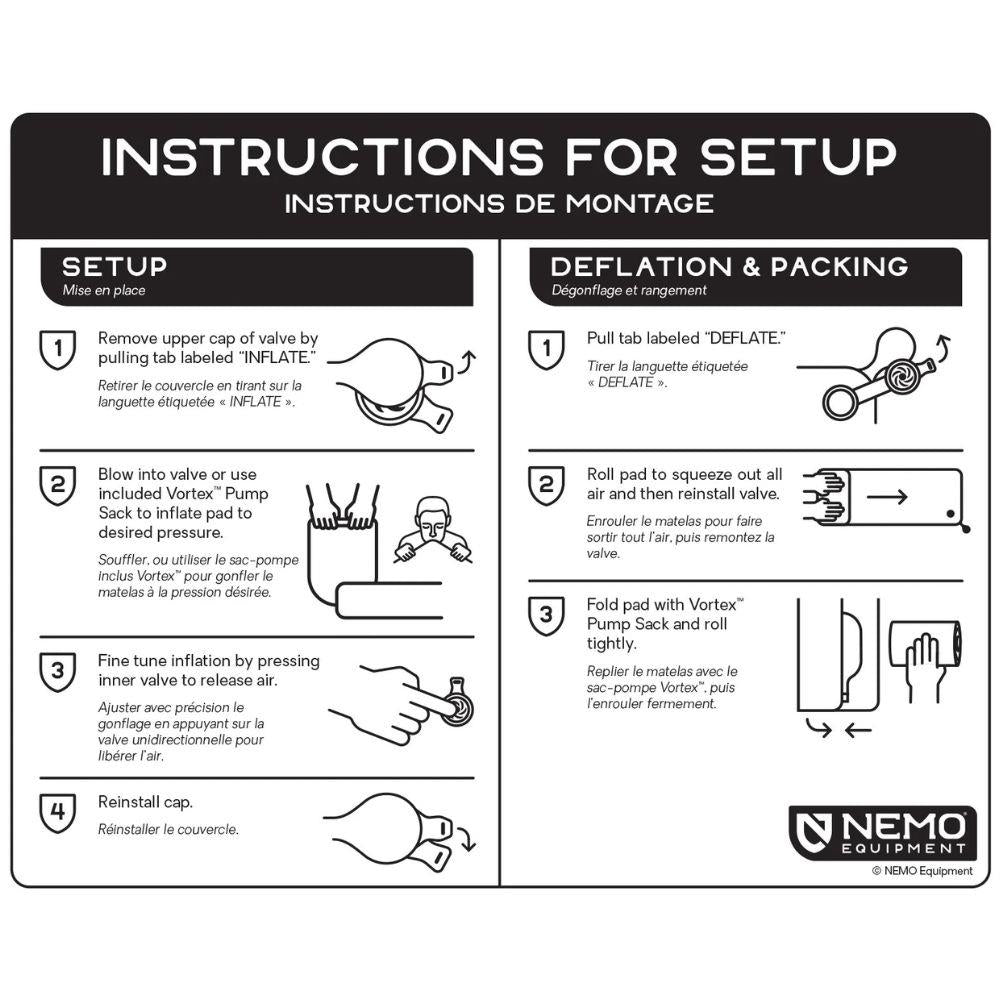 INSTRUCTIONS FOR SETUP
INSTRUCTIONS DE MONTAGE

SETUP
Mise en place

1 Remove upper cap of valve by pulling tab labeled "INFLATE."
Retirer le couvercle en tirant sur la languette étiquetée « INFLATE ».

2 Blow into valve or use included Vortex™ Pump Sack to inflate pad to desired pressure.
Souffler, ou utiliser le sac-pompe inclus Vortex™ pour gonfler le matelas à la pression désirée.

3 Fine tune inflation by pressing inner valve to release air.
Ajuster avec précision le gonflage en appuyant sur la valve unidirectionnelle pour libérer l'air.

4 Reinstall cap.
Réinstaller le couvercle.

DEFLATION & PACKING
Dégonflage et rangement

1 Pull tab labeled "DEFLATE."
Tirer la languette étiquetée « DEFLATE ».

2 Roll pad to squeeze out all air and then reinstall valve.
Enrouler le matelas pour faire sortir tout l'air, puis remontez la valve.

3 Fold pad with Vortex™ Pump Sack and roll tightly.
Replier le matelas avec le sac-pompe Vortex™, puis l'enrouler fermement.

NEMO EQUIPMENT
© NEMO Equipment